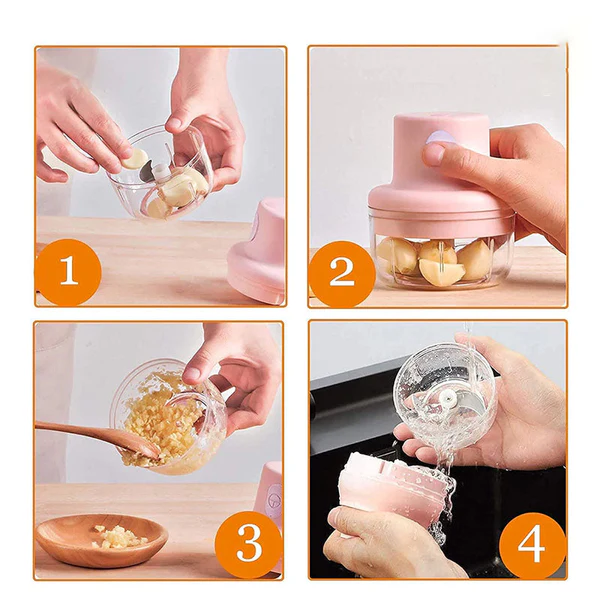 1

2

3

4